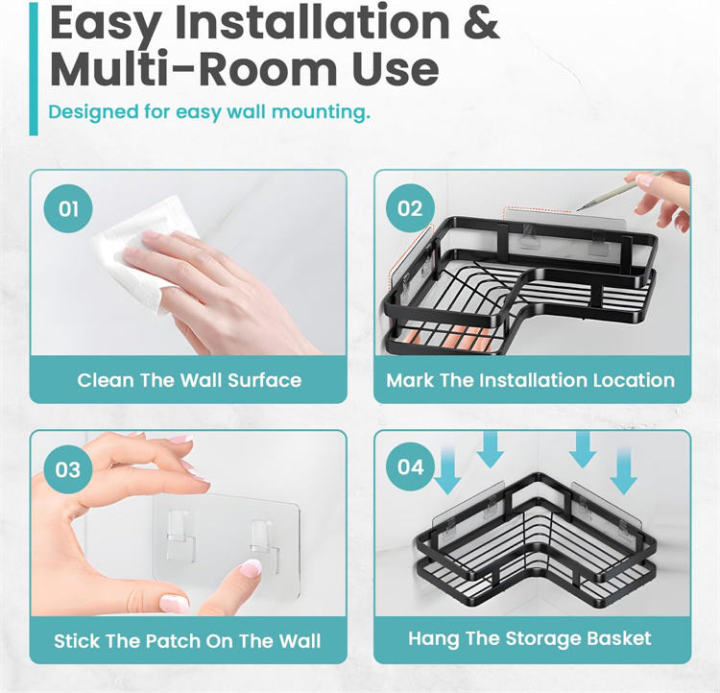 Easy Installation & Multi-Room Use

Designed for easy wall mounting.

01

Clean The Wall Surface

02

Mark The Installation Location

03

Stick The Patch On The Wall

04

Hang The Storage Basket