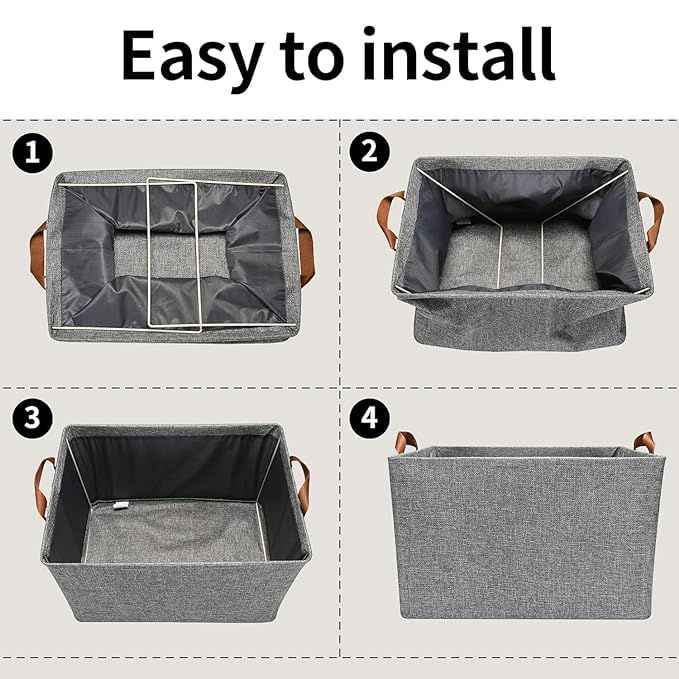 Easy to install

1

2

3

4