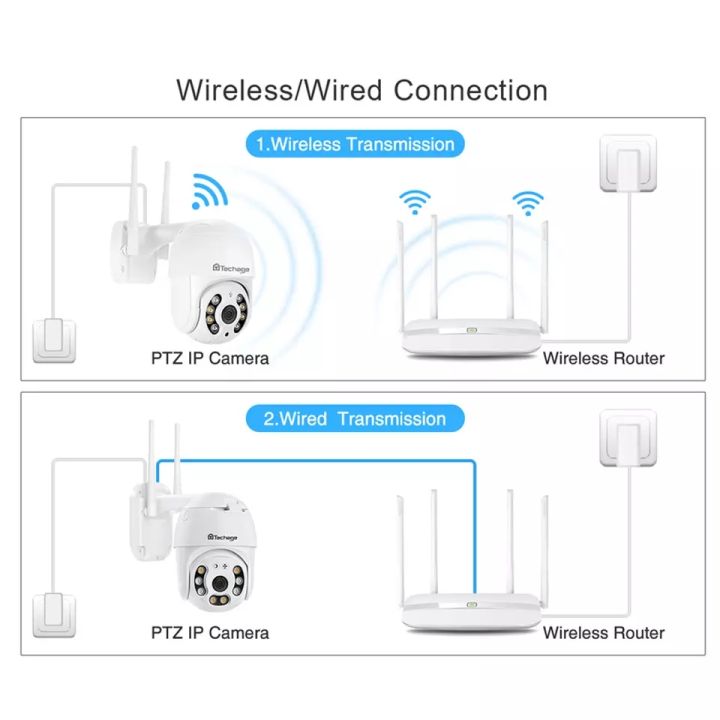 Wireless/Wired Connection

1.Wireless Transmission

Techage

PTZ IP Camera

Wireless Router

2.Wired Transmission

Techage

PTZ IP Camera

Wireless Router