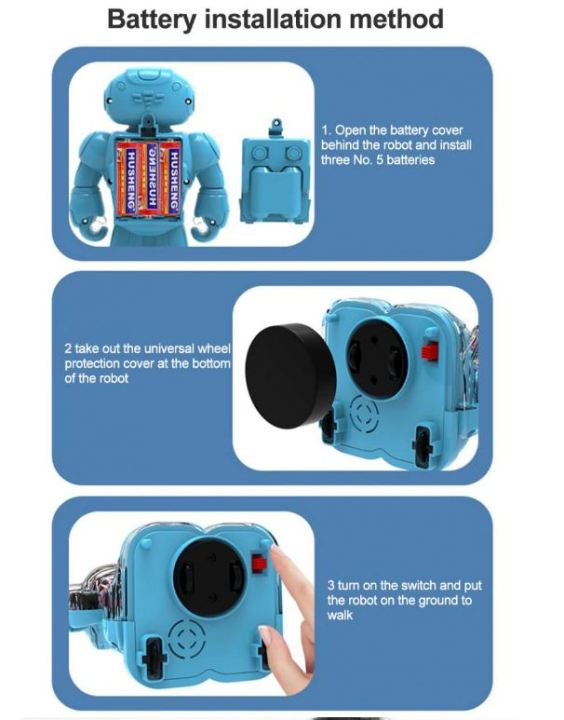 Battery installation method

HUSHENG HUSHENG HUSHENG

1. Open the battery cover behind the robot and install three No. 5 batteries

2 take out the universal wheel protection cover at the bottom of the robot

3 turn on the switch and put the robot on the ground to walk