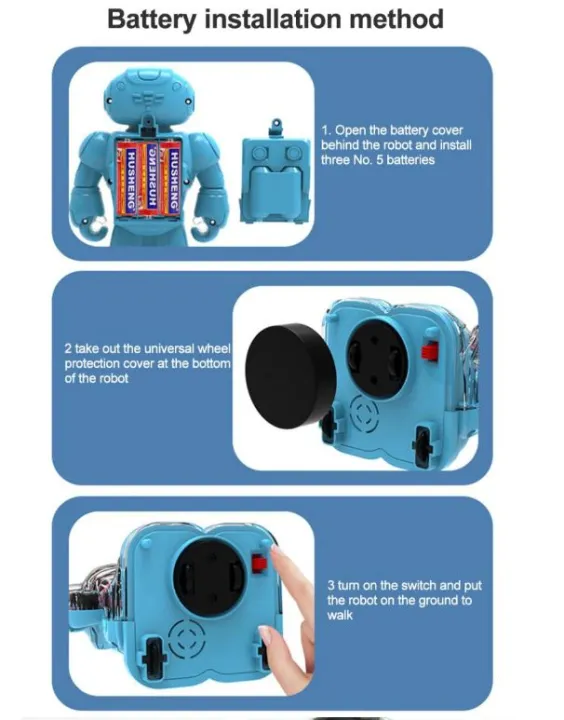 Battery installation method

HUSHENG HUSHENG HUSHENG

1. Open the battery cover behind the robot and install three No. 5 batteries

2 take out the universal wheel protection cover at the bottom of the robot

3 turn on the switch and put the robot on the ground to walk