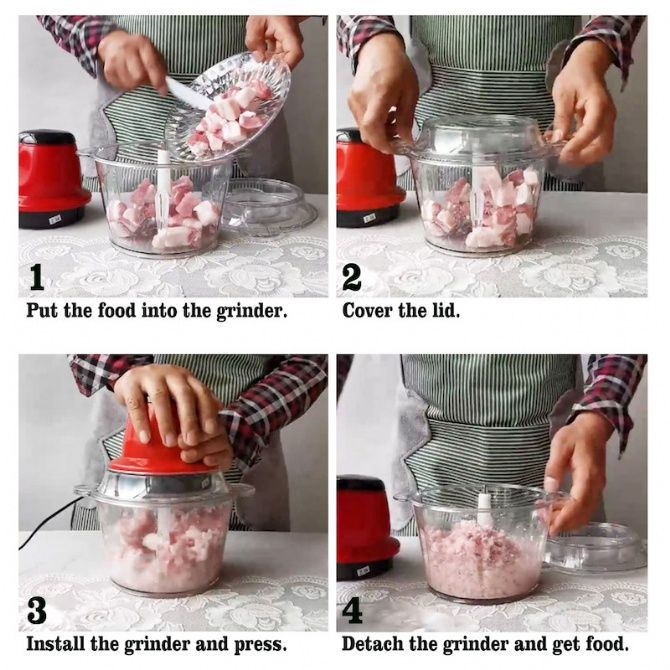 1
Put the food into the grinder.

2
Cover the lid.

3
Install the grinder and press.

4
Detach the grinder and get food.