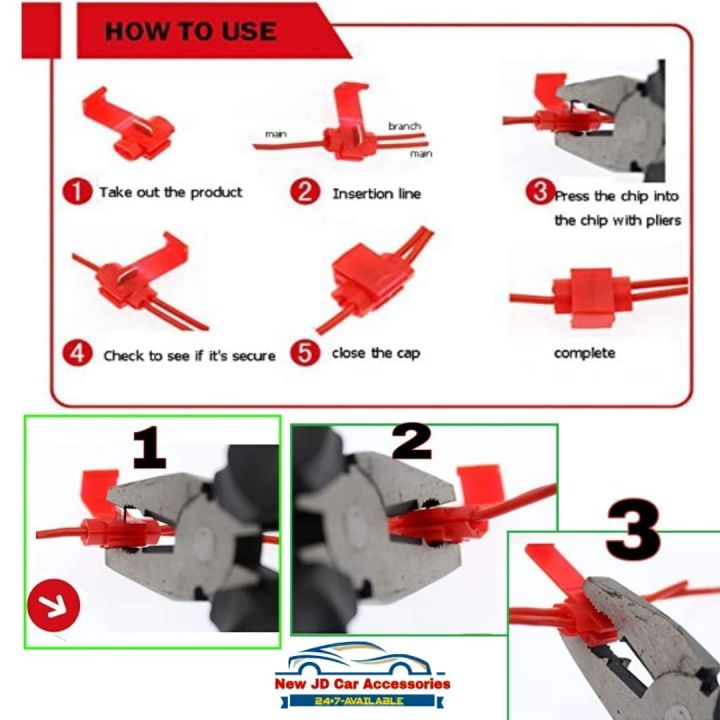 HOW TO USE

main
branch
main

1 Take out the product

2 Insertion line

3 Press the chip into the chip with pliers

4 Check to see if it's secure

5 close the cap

complete

1

2

3

New JD Car Accessories
24•7-AVAILABLE