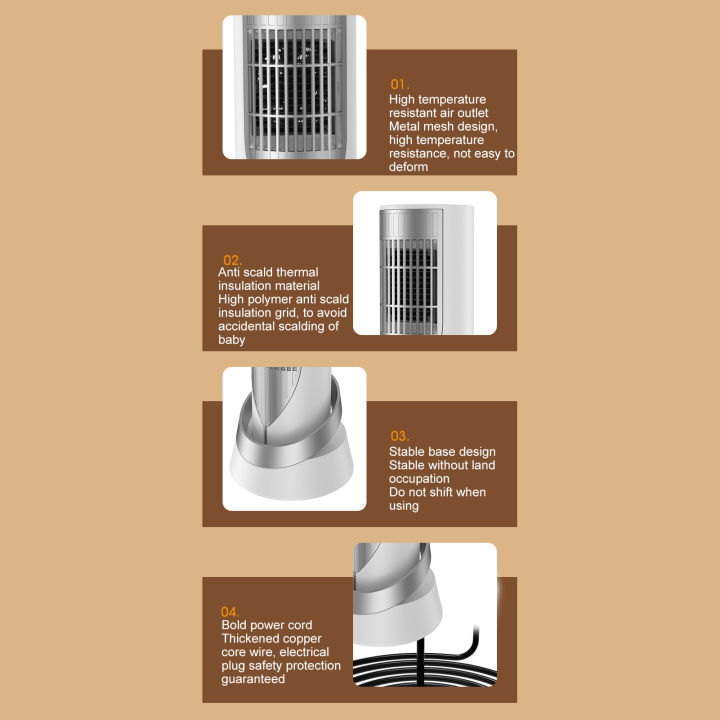 01.
High temperature resistant air outlet
Metal mesh design, high temperature resistance, not easy to deform

02.
Anti scald thermal insulation material
High polymer anti scald insulation grid, to avoid accidental scalding of baby

03.
Stable base design
Stable without land occupation
Do not shift when using

04.
Bold power cord
Thickened copper core wire, electrical plug safety protection guaranteed