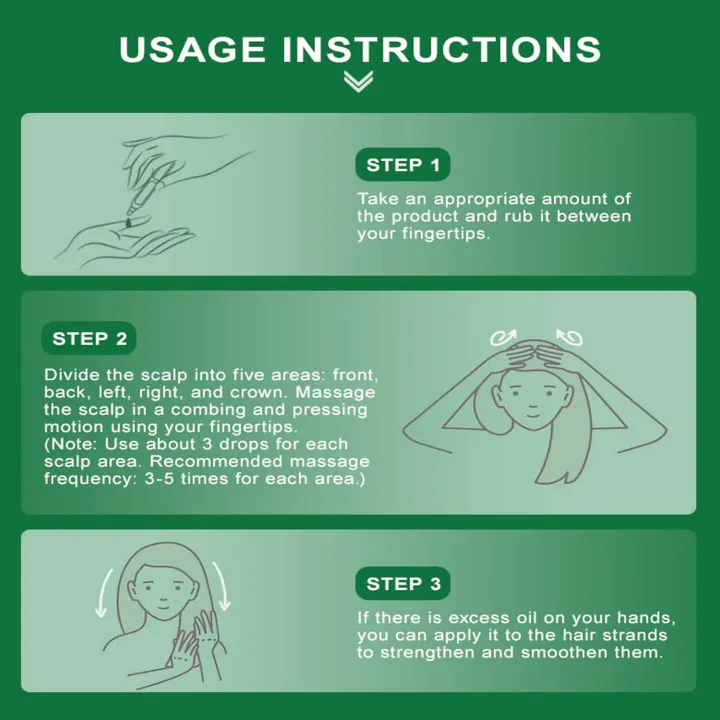 USAGE INSTRUCTIONS

STEP 1

Take an appropriate amount of the product and rub it between your fingertips.

STEP 2

Divide the scalp into five areas: front, back, left, right, and crown. Massage the scalp in a combing and pressing motion using your fingertips.
(Note: Use about 3 drops for each scalp area. Recommended massage frequency: 3-5 times for each area.)

STEP 3

If there is excess oil on your hands, you can apply it to the hair strands to strengthen and smoothen them.