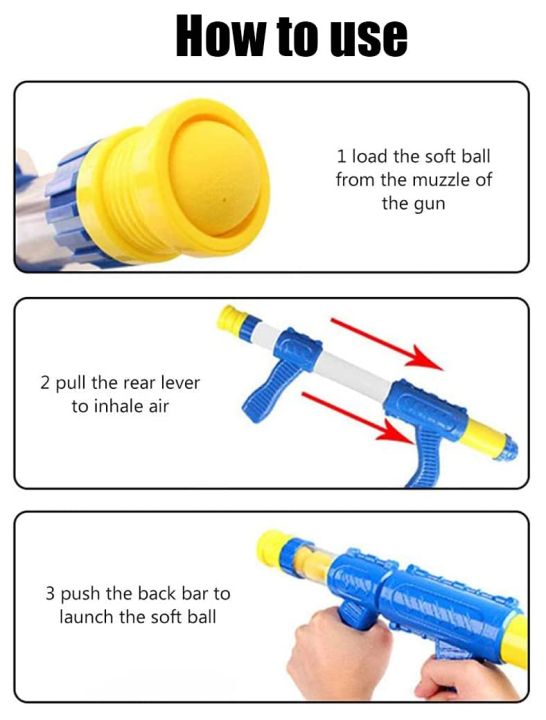 How to use

1 load the soft ball from the muzzle of the gun

2 pull the rear lever to inhale air

3 push the back bar to launch the soft ball