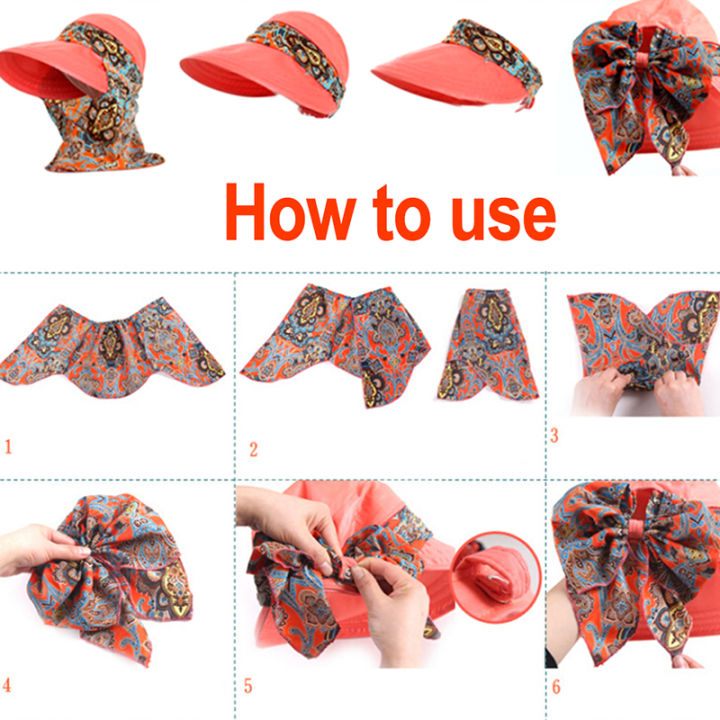 How to use

1

2

3

4

5

6