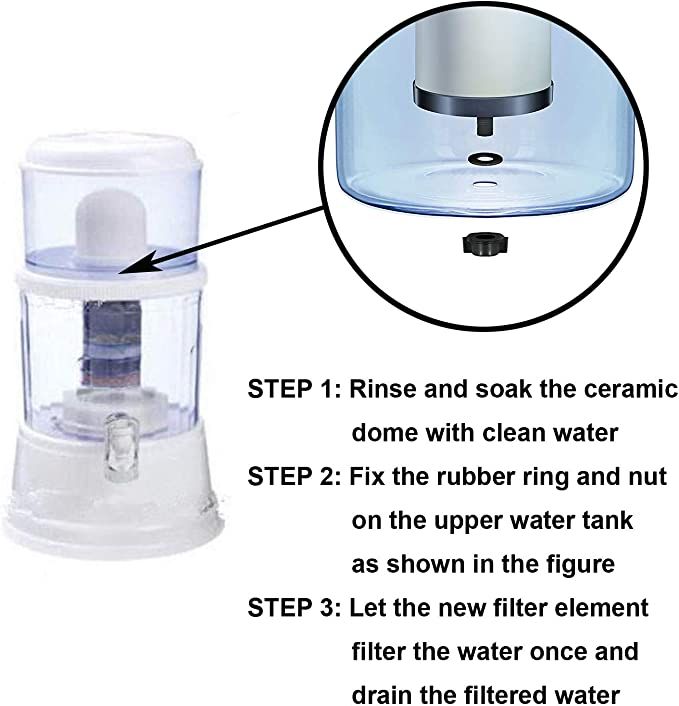 STEP 1: Rinse and soak the ceramic dome with clean water

STEP 2: Fix the rubber ring and nut on the upper water tank as shown in the figure

STEP 3: Let the new filter element filter the water once and drain the filtered water