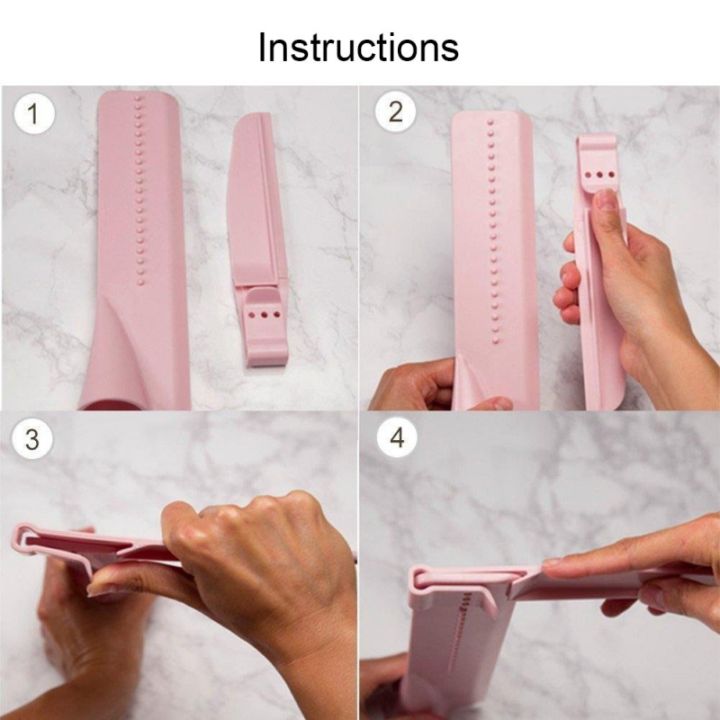 Instructions

1

2

3

4