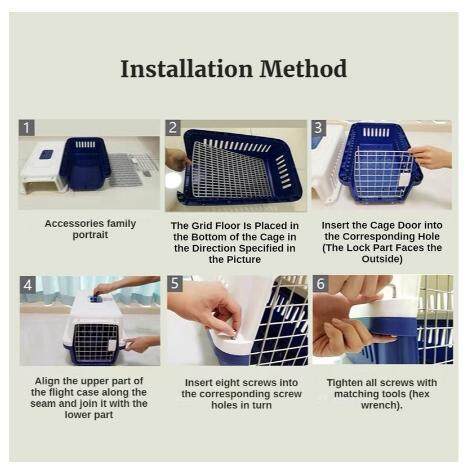 Installation Method

1

Accessories family portrait

2

The Grid Floor Is Placed in the Bottom of the Cage in the Direction Specified in the Picture

3

Insert the Cage Door into the Corresponding Hole (The Lock Part Faces the Outside)

4

Align the upper part of the flight case along the seam and join it with the lower part

5

Insert eight screws into the corresponding screw holes in turn

6

Tighten all screws with matching tools (hex wrench).