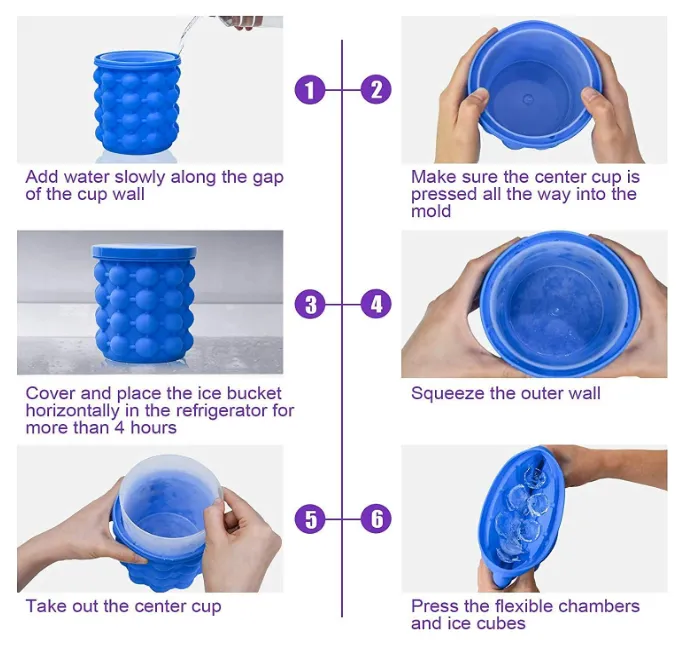 1
Add water slowly along the gap of the cup wall

2
Make sure the center cup is pressed all the way into the mold

3
Cover and place the ice bucket horizontally in the refrigerator for more than 4 hours

4
Squeeze the outer wall

5
Take out the center cup

6
Press the flexible chambers and ice cubes