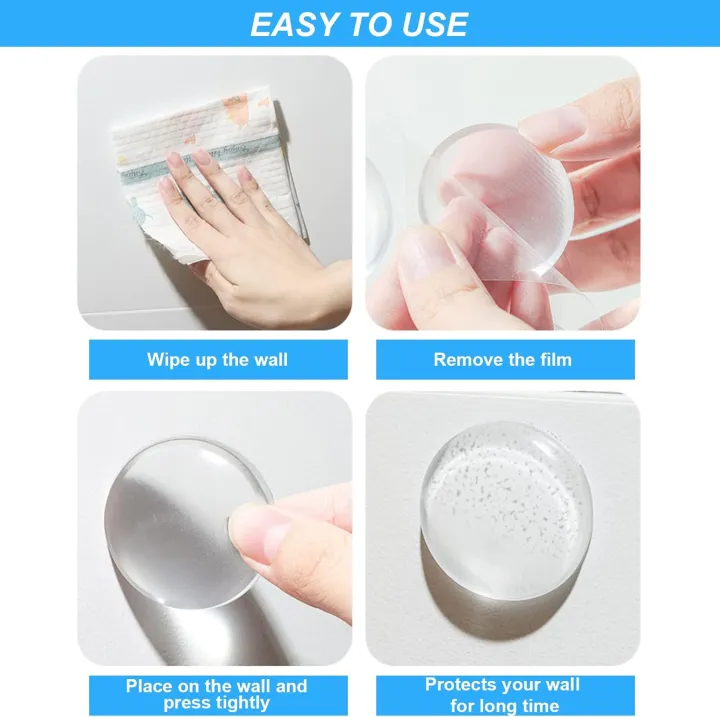 EASY TO USE

Wipe up the wall

Remove the film

Place on the wall and press tightly

Protects your wall for long time