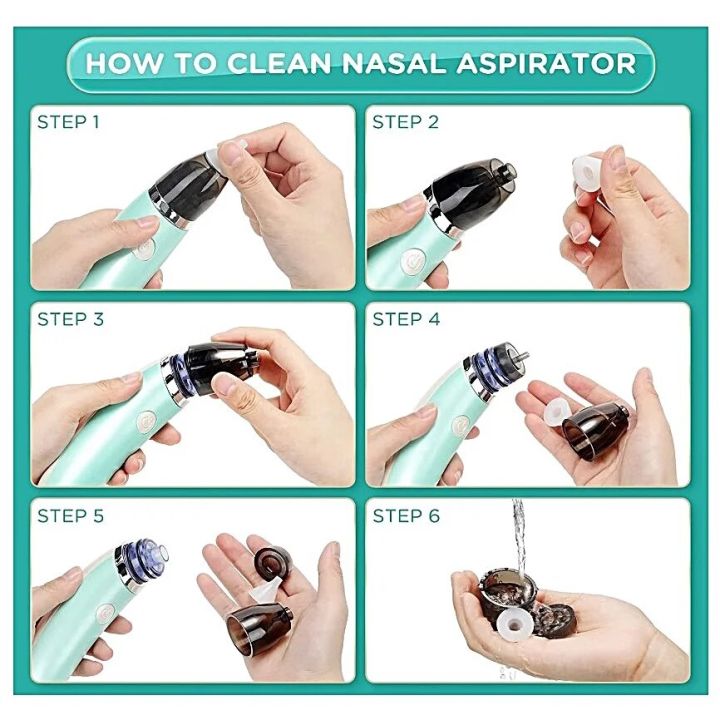 HOW TO CLEAN NASAL ASPIRATOR

STEP 1

STEP 2

STEP 3

STEP 4

STEP 5

STEP 6