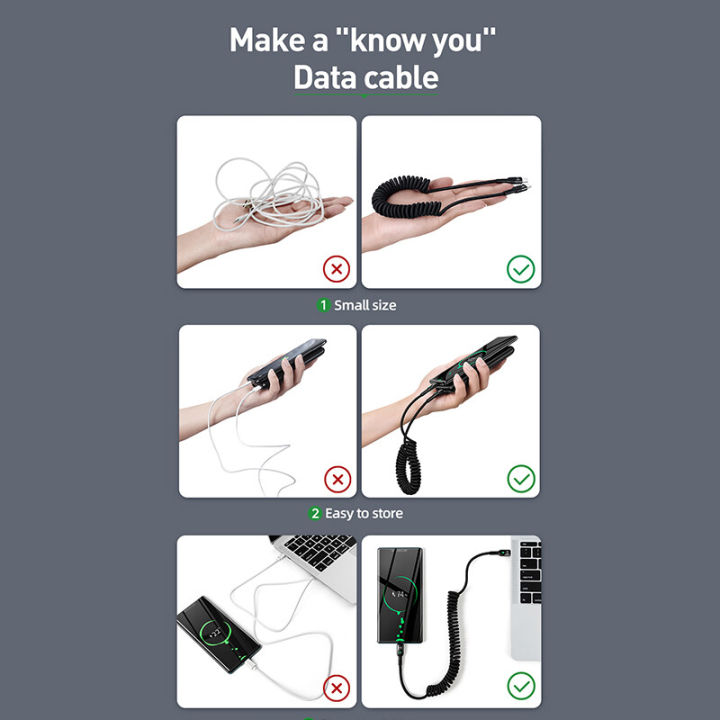 Make a "know you" Data cable

1 Small size

2 Easy to store