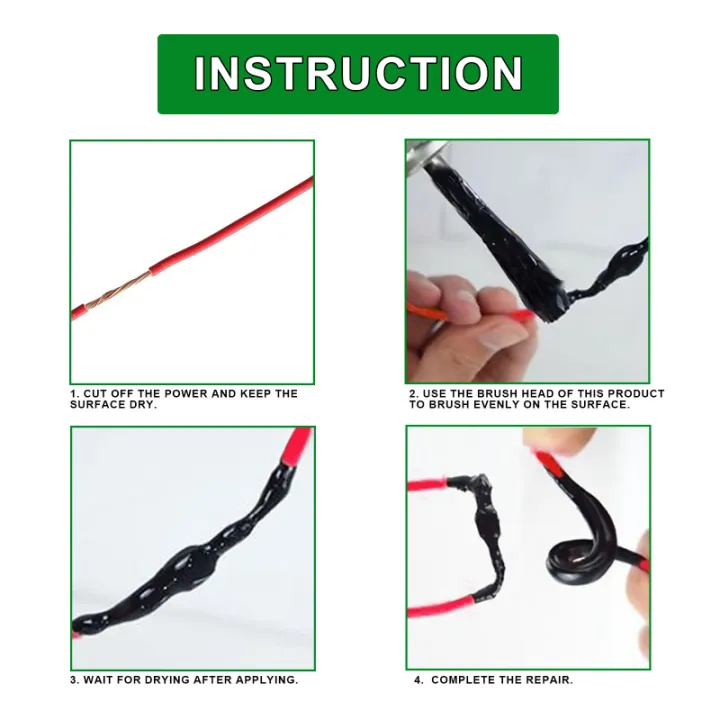 INSTRUCTION

1. CUT OFF THE POWER AND KEEP THE SURFACE DRY.

2. USE THE BRUSH HEAD OF THIS PRODUCT TO BRUSH EVENLY ON THE SURFACE.

3. WAIT FOR DRYING AFTER APPLYING.

4. COMPLETE THE REPAIR.