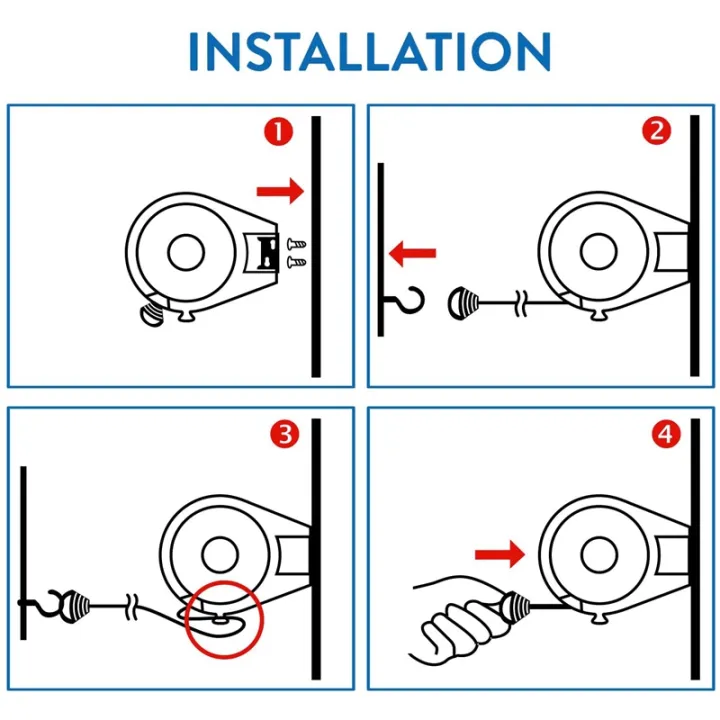 INSTALLATION

1

2

3

4