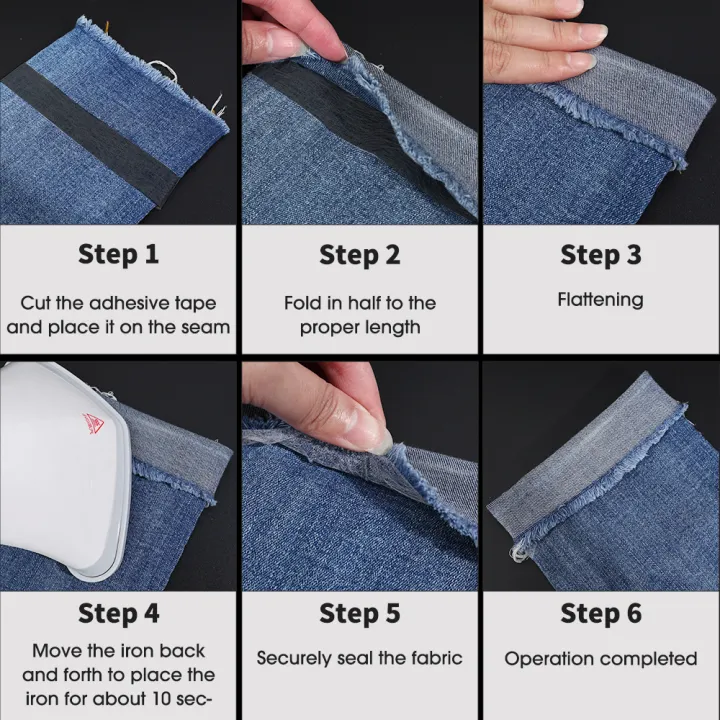 Step 1

Cut the adhesive tape and place it on the seam

Step 2

Fold in half to the proper length

Step 3

Flattening

Step 4

Move the iron back and forth to place the iron for about 10 sec-

Step 5

Securely seal the fabric

Step 6

Operation completed