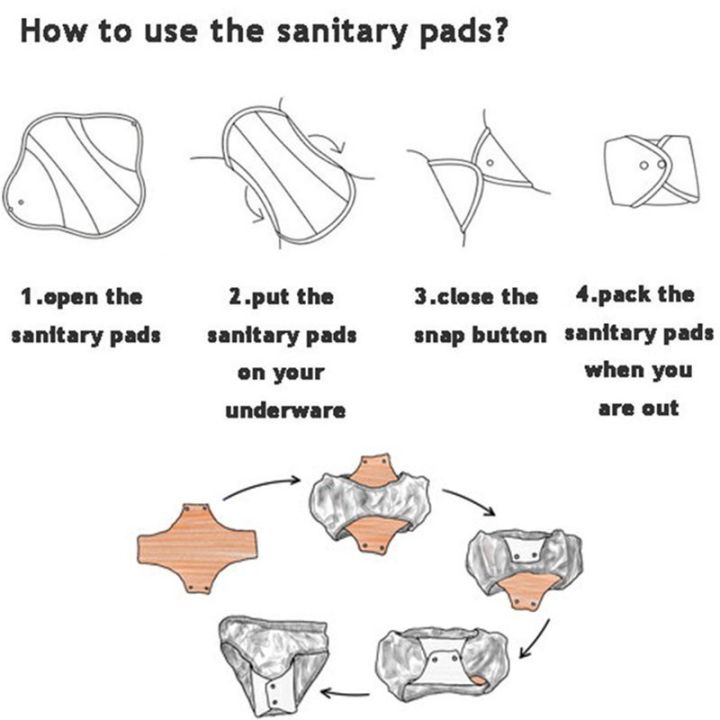 How to use the sanitary pads?

1.open the sanitary pads

2.put the sanitary pads on your underware

3.close the snap button

4.pack the sanitary pads when you are out