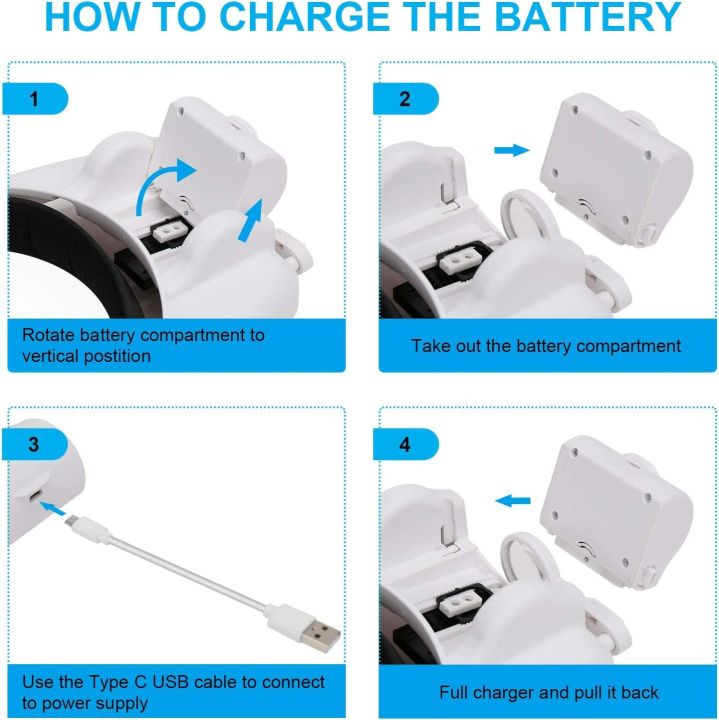 HOW TO CHARGE THE BATTERY

1

Rotate battery compartment to vertical postition

2

Take out the battery compartment

3

Use the Type C USB cable to connect to power supply

4

Full charger and pull it back