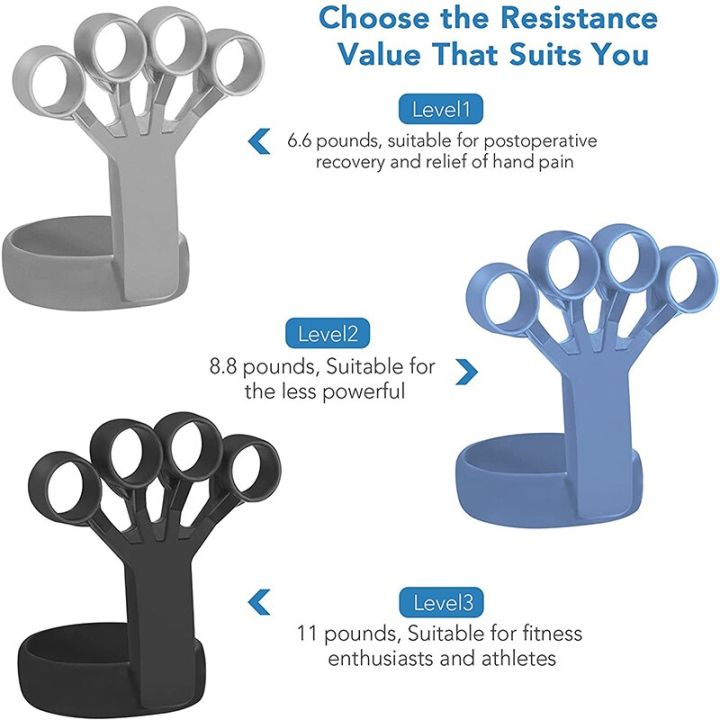 Choose the Resistance Value That Suits You

Level1

6.6 pounds, suitable for postoperative recovery and relief of hand pain

Level2

8.8 pounds, Suitable for the less powerful

Level3

11 pounds, Suitable for fitness enthusiasts and athletes