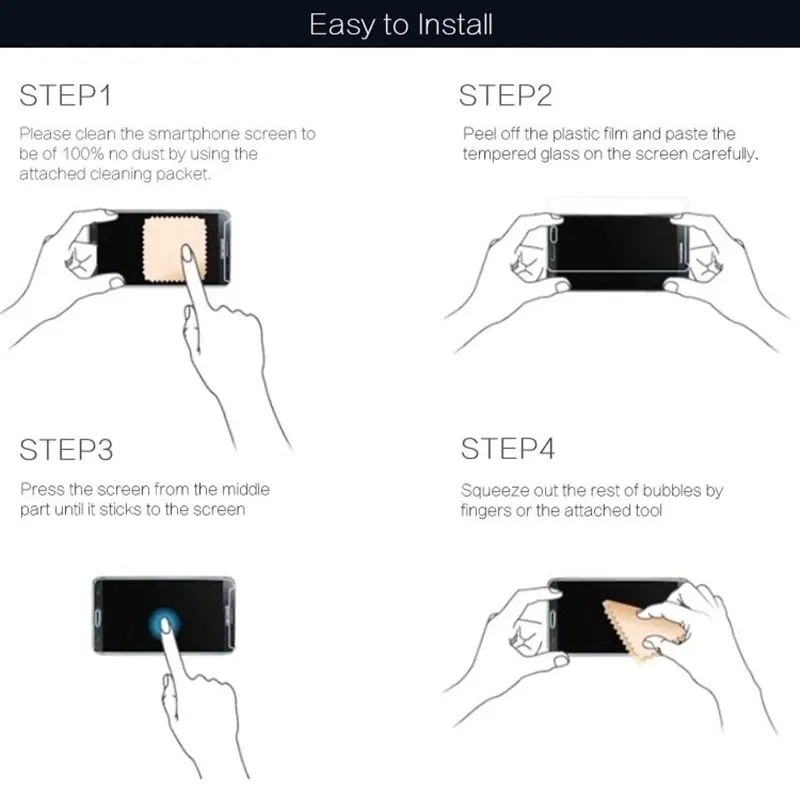 Easy to Install

STEP1

Please clean the smartphone screen to be of 100% no dust by using the attached cleaning packet.

STEP2

Peel off the plastic film and paste the tempered glass on the screen carefully.

STEP3

Press the screen from the middle part until it sticks to the screen

STEP4

Squeeze out the rest of bubbles by fingers or the attached tool