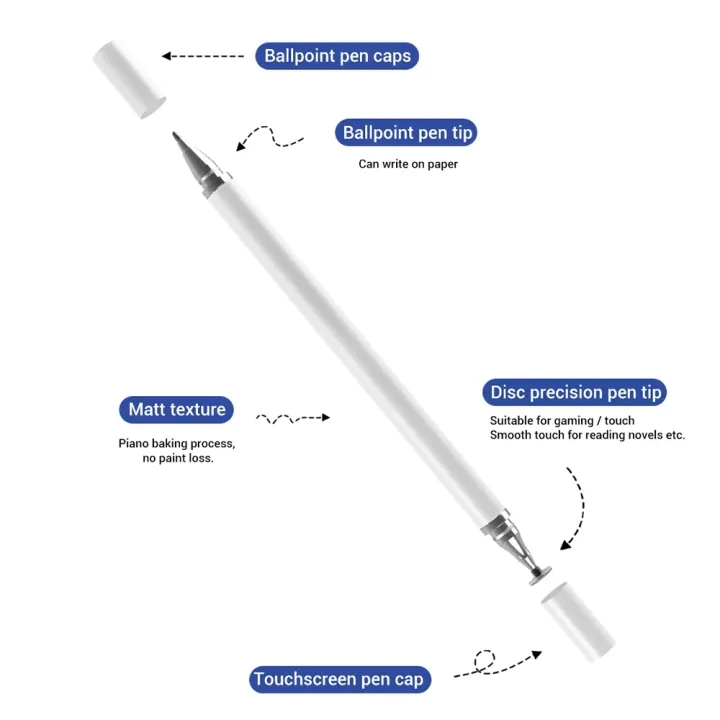 Ballpoint pen caps

Ballpoint pen tip
Can write on paper

Matt texture
Piano baking process, no paint loss.

Disc precision pen tip
Suitable for gaming / touch
Smooth touch for reading novels etc.

Touchscreen pen cap