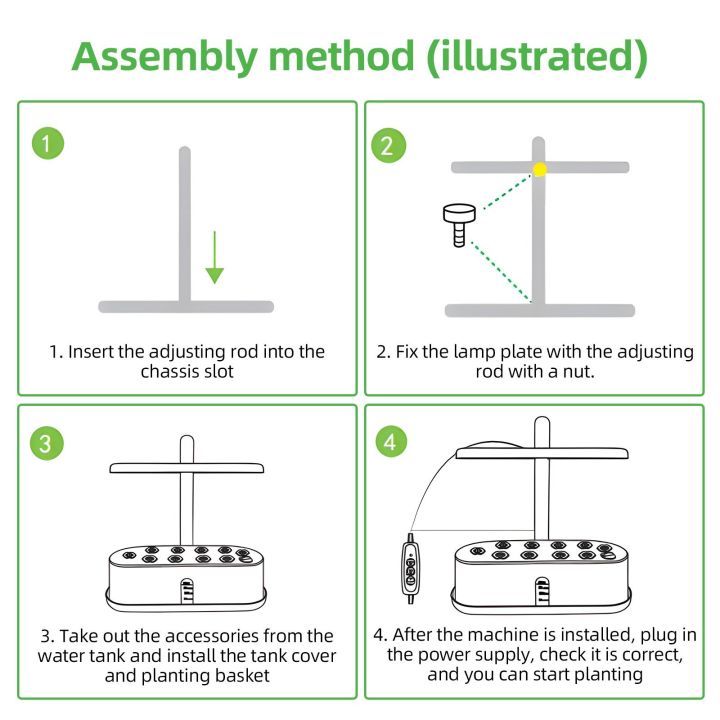 Assembly method (illustrated)

1

1. Insert the adjusting rod into the chassis slot

2

2. Fix the lamp plate with the adjusting rod with a nut.

3

3. Take out the accessories from the water tank and install the tank cover and planting basket

4

4. After the machine is installed, plug in the power supply, check it is correct, and you can start planting