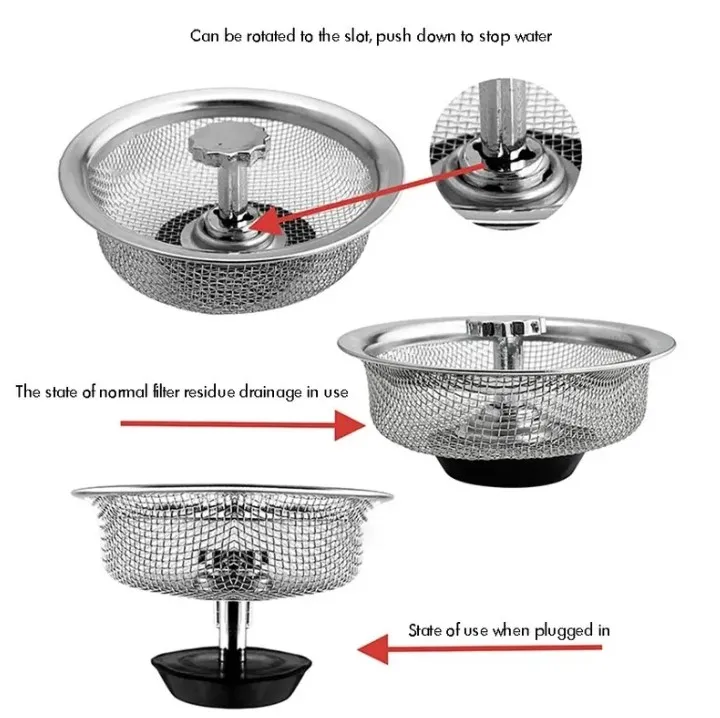 Can be rotated to the slot, push down to stop water

The state of normal filter residue drainage in use

State of use when plugged in