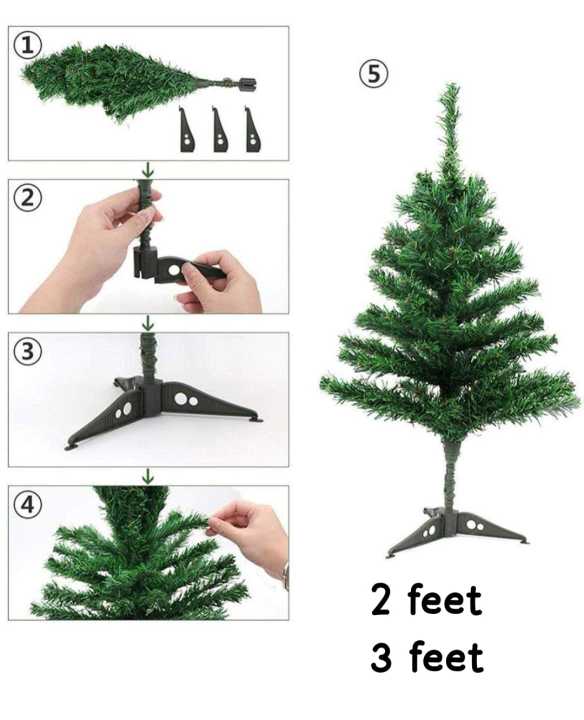 ①

②

③

④

⑤

2 feet

3 feet