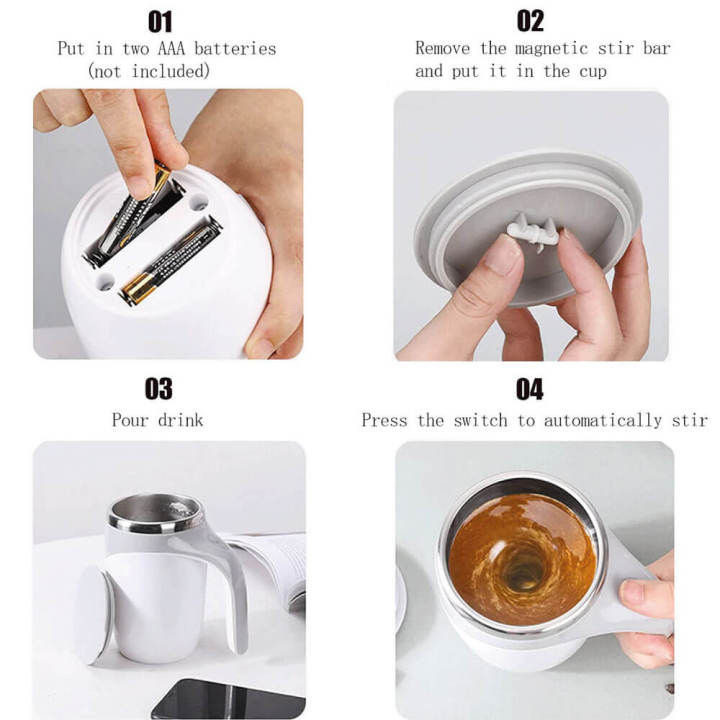 01
Put in two AAA batteries (not included)

02
Remove the magnetic stir bar and put it in the cup

03
Pour drink

04
Press the switch to automatically stir