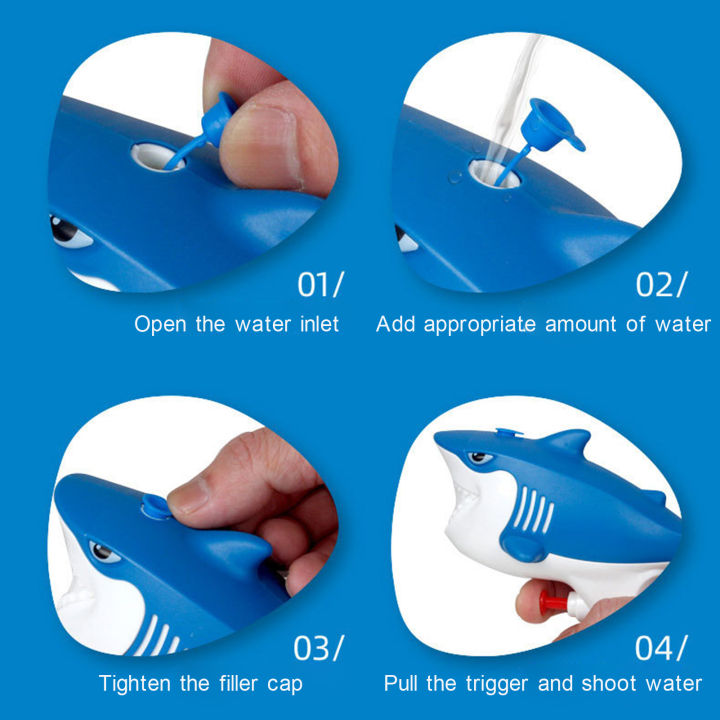 01/
Open the water inlet

02/
Add appropriate amount of water

03/
Tighten the filler cap

04/
Pull the trigger and shoot water