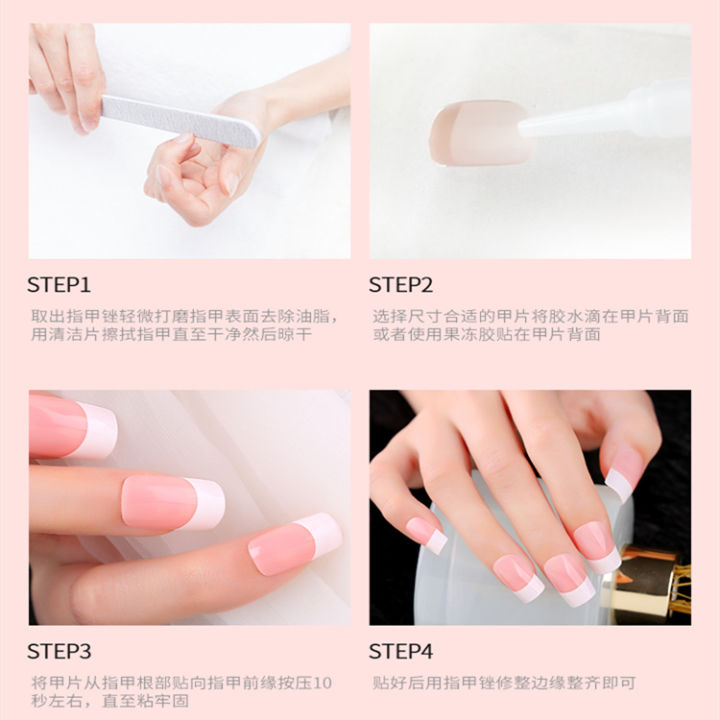 STEP1

取出指甲锉轻微打磨指甲表面去除油脂，用清洁片擦拭指甲直至干净然后晾干

STEP2

选择尺寸合适的甲片将胶水滴在甲片背面或者使用果冻胶贴在甲片背面

STEP3

将甲片从指甲根部贴向指甲前缘按压10秒左右，直至粘牢固

STEP4

贴好后用指甲锉修整边缘整齐即可