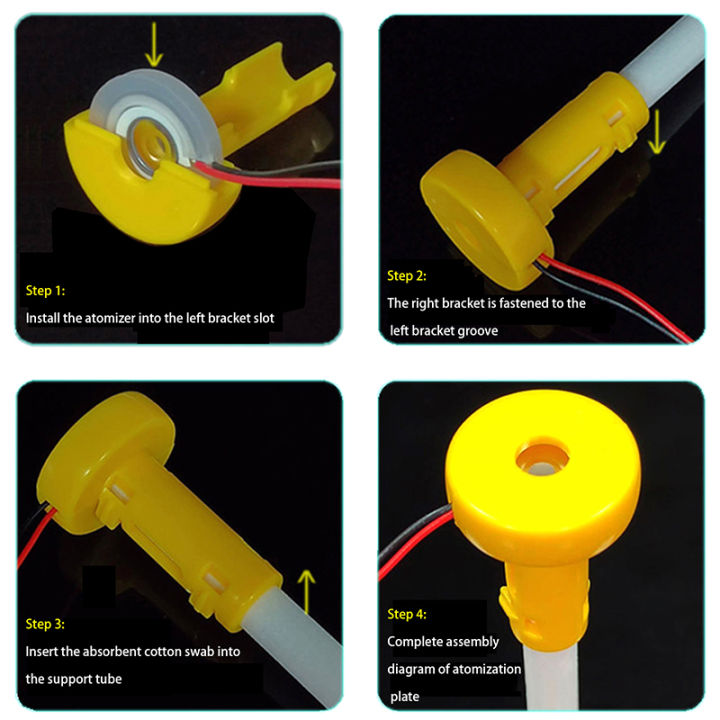 Step 1:
Install the atomizer into the left bracket slot

Step 2:
The right bracket is fastened to the left bracket groove

Step 3:
Insert the absorbent cotton swab into the support tube

Step 4:
Complete assembly diagram of atomization plate