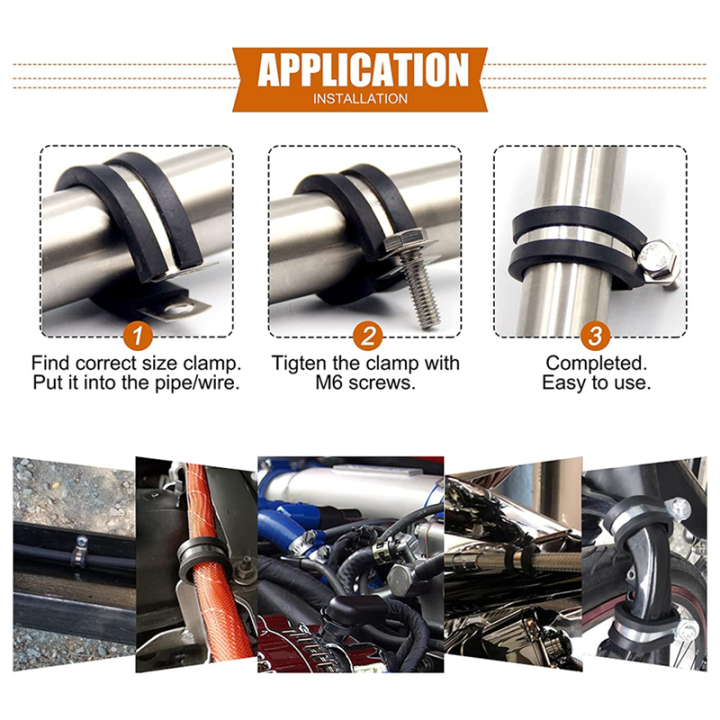 APPLICATION
INSTALLATION

1
Find correct size clamp. Put it into the pipe/wire.

2
Tigten the clamp with M6 screws.

3
Completed. Easy to use.