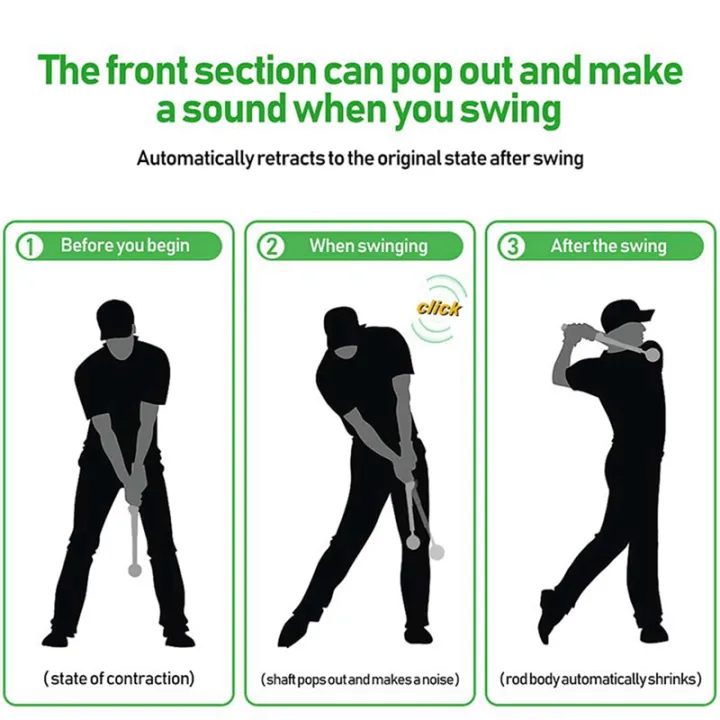 The front section can pop out and make a sound when you swing

Automatically retracts to the original state after swing

1 Before you begin

(state of contraction)

2 When swinging

click

(shaft pops out and makes a noise)

3 After the swing

(rod body automatically shrinks)