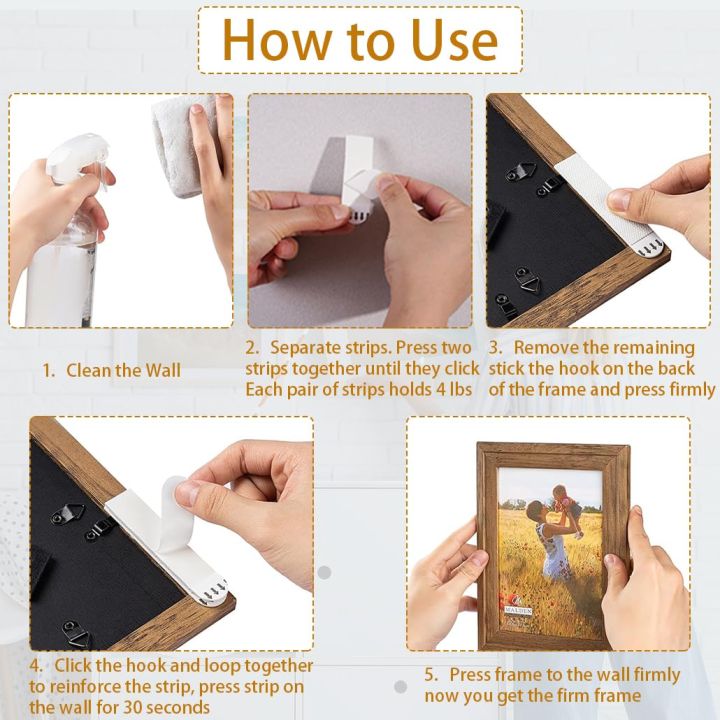 How to Use

1. Clean the Wall

2. Separate strips. Press two strips together until they click Each pair of strips holds 4 lbs

3. Remove the remaining stick the hook on the back of the frame and press firmly

4. Click the hook and loop together to reinforce the strip, press strip on the wall for 30 seconds

MALDEN

5. Press frame to the wall firmly now you get the firm frame