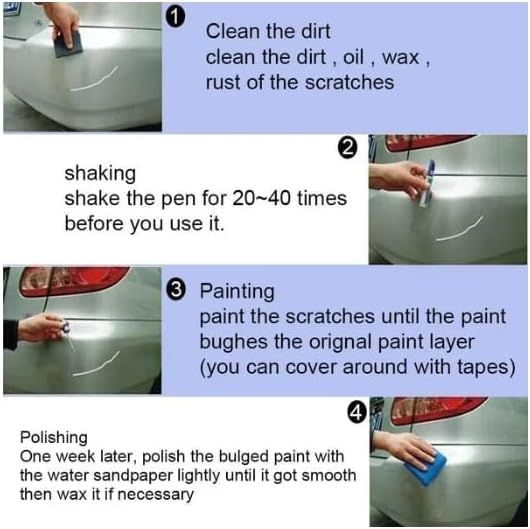 1 Clean the dirt
clean the dirt , oil , wax , rust of the scratches

2

shaking
shake the pen for 20~40 times before you use it.

3 Painting
paint the scratches until the paint bughes the orignal paint layer (you can cover around with tapes)

4

Polishing
One week later, polish the bulged paint with the water sandpaper lightly until it got smooth then wax it if necessary