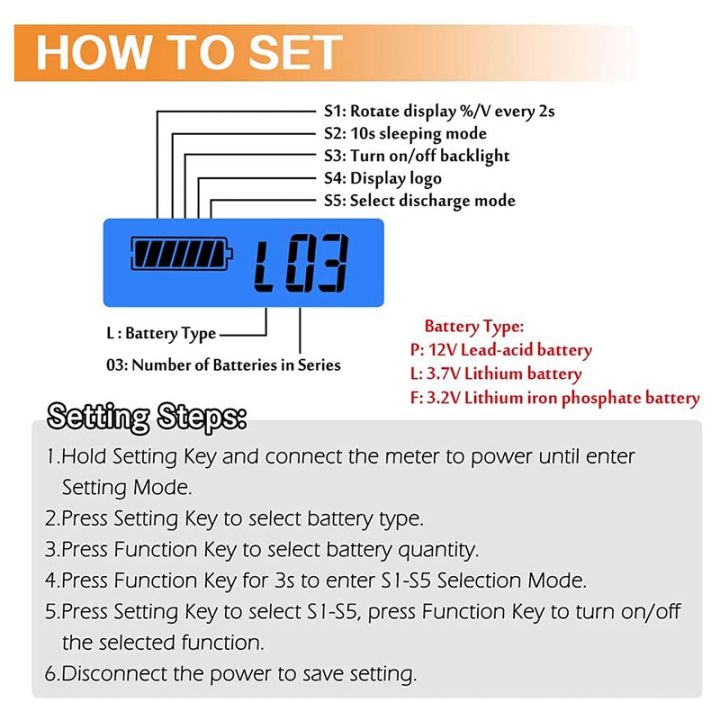 HOW TO SET

S1: Rotate display %/V every 2s
S2: 10s sleeping mode
S3: Turn on/off backlight
S4: Display logo
S5: Select discharge mode

L03

L : Battery Type
03: Number of Batteries in Series

Battery Type:
P: 12V Lead-acid battery
L: 3.7V Lithium battery
F: 3.2V Lithium iron phosphate battery

Setting Steps:

1.Hold Setting Key and connect the meter to power until enter Setting Mode.
2.Press Setting Key to select battery type.
3.Press Function Key to select battery quantity.
4.Press Function Key for 3s to enter S1-S5 Selection Mode.
5.Press Setting Key to select S1-S5, press Function Key to turn on/off the selected function.
6.Disconnect the power to save setting.