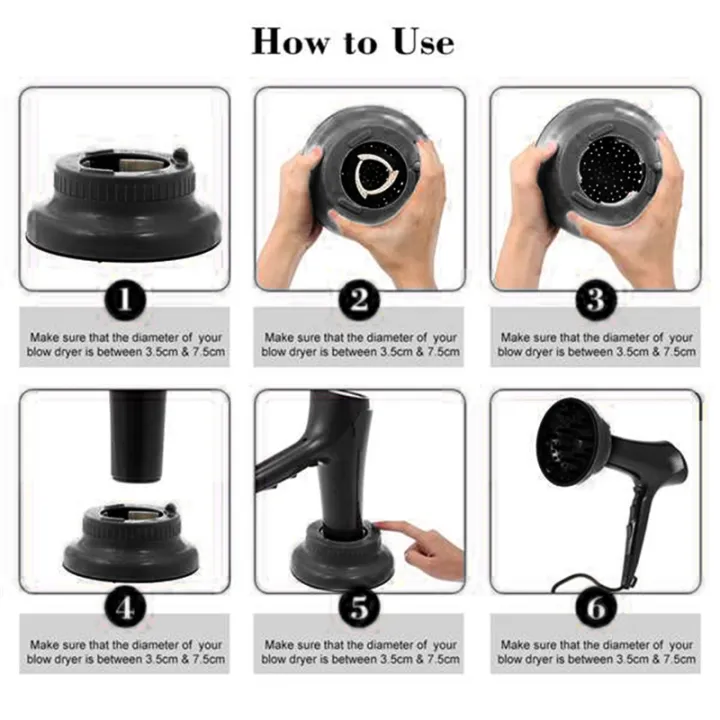 How to Use

1

Make sure that the diameter of your blow dryer is between 3.5cm & 7.5cm

2

Make sure that the diameter of your blow dryer is between 3.5cm & 7.5cm

3

Make sure that the diameter of your blow dryer is between 3.5cm & 7.5cm

4

Make sure that the diameter of your blow dryer is between 3.5cm & 7.5cm

5

Make sure that the diameter of your blow dryer is between 3.5cm & 7.5cm

6

Make sure that the diameter of your blow dryer is between 3.5cm & 7.5cm