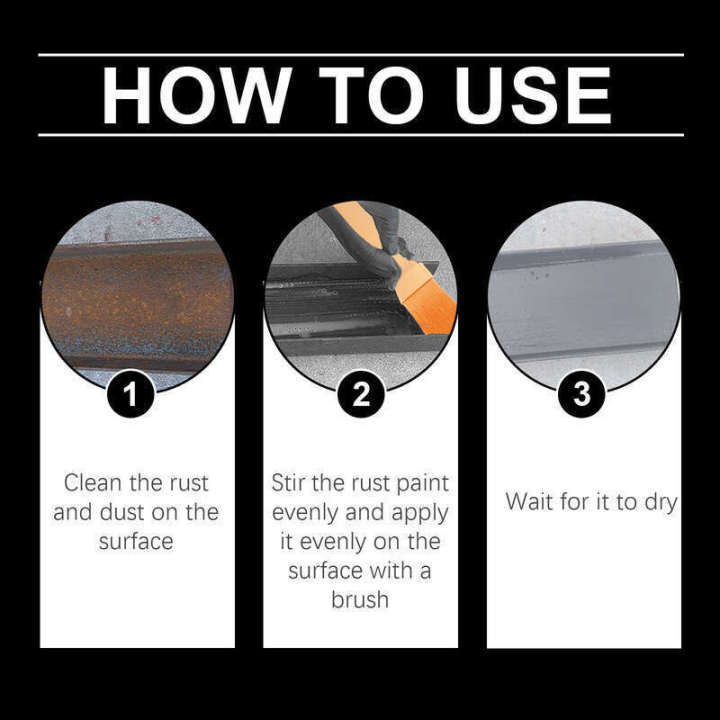 HOW TO USE

1

Clean the rust and dust on the surface

2

Stir the rust paint evenly and apply it evenly on the surface with a brush

3

Wait for it to dry