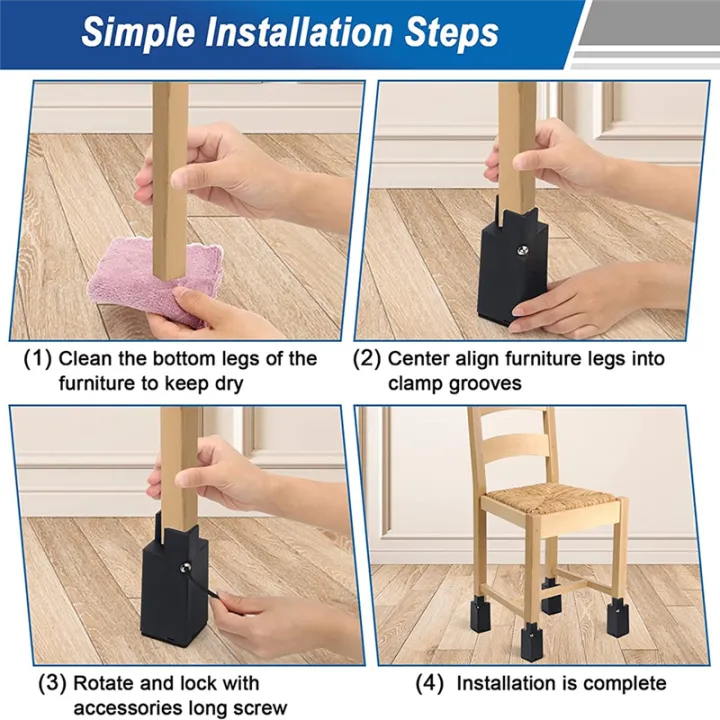 Simple Installation Steps

(1) Clean the bottom legs of the furniture to keep dry

(2) Center align furniture legs into clamp grooves

(3) Rotate and lock with accessories long screw

(4) Installation is complete