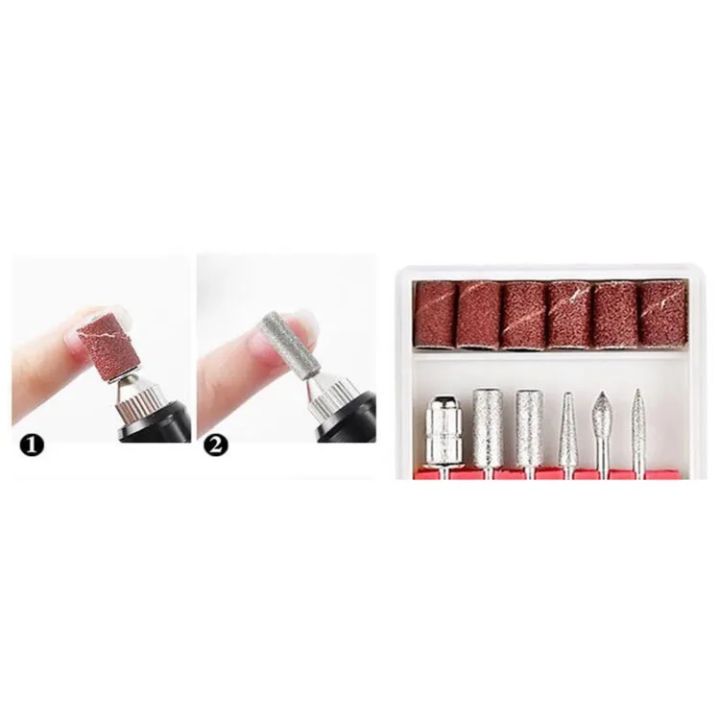 1

2