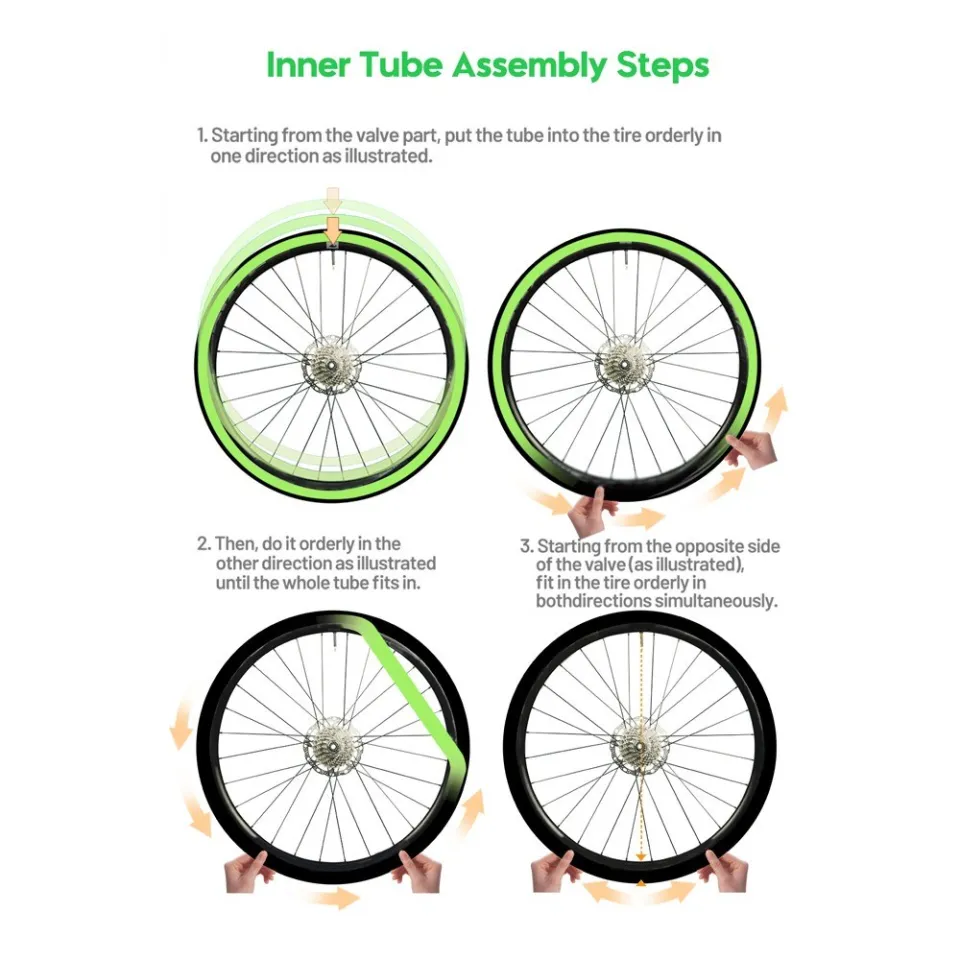 Inner Tube Assembly Steps

1. Starting from the valve part, put the tube into the tire orderly in one direction as illustrated.

2. Then, do it orderly in the other direction as illustrated until the whole tube fits in.

3. Starting from the opposite side of the valve (as illustrated), fit in the tire orderly in bothdirections simultaneously.