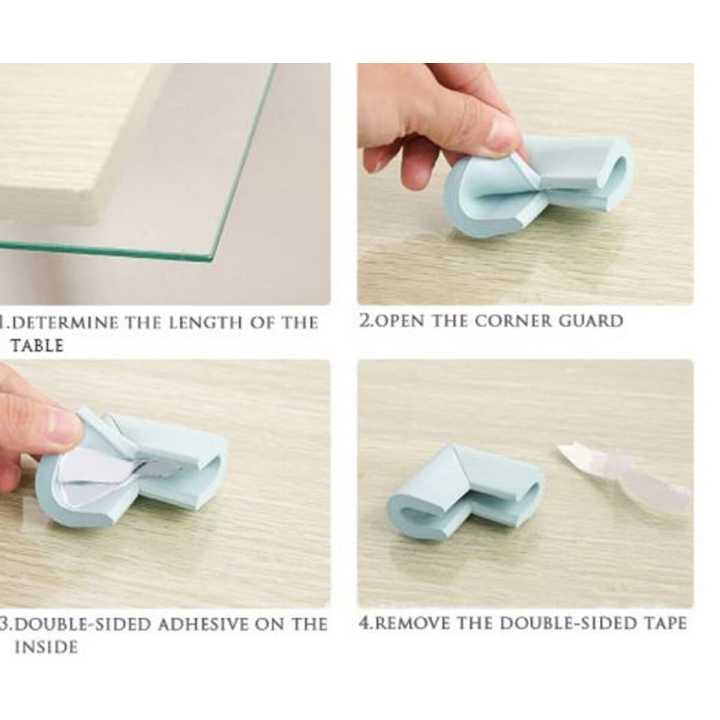 1.DETERMINE THE LENGTH OF THE TABLE

2.OPEN THE CORNER GUARD

3.DOUBLE-SIDED ADHESIVE ON THE INSIDE

4.REMOVE THE DOUBLE-SIDED TAPE