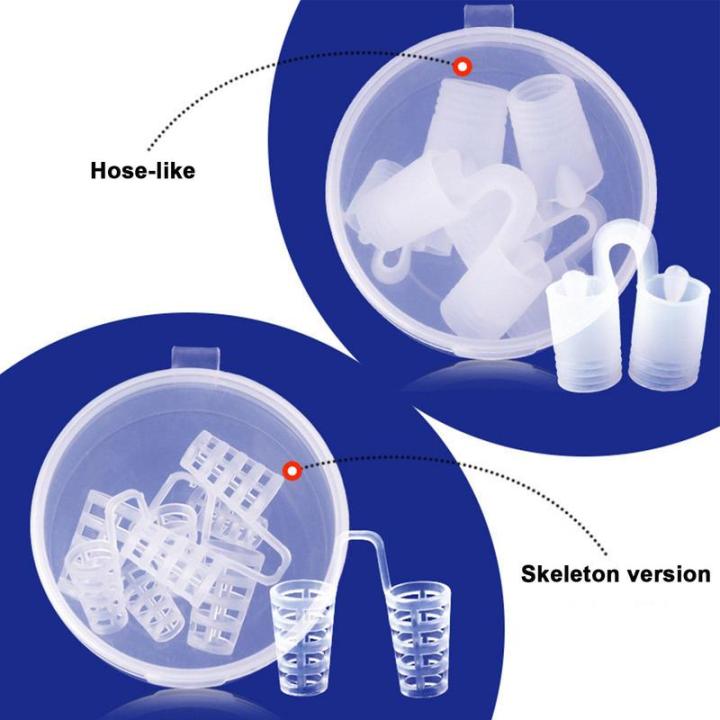 Hose-like

Skeleton version