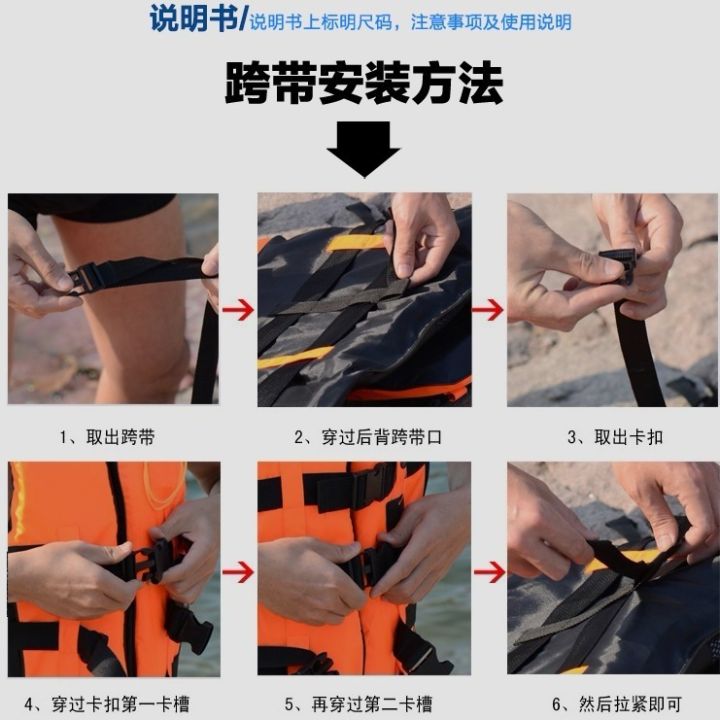 说明书/说明书上标明尺码，注意事项及使用说明

跨带安装方法

1、取出跨带

2、穿过后背跨带口

3、取出卡扣

4、穿过卡扣第一卡槽

5、再穿过第二卡槽

6、然后拉紧即可