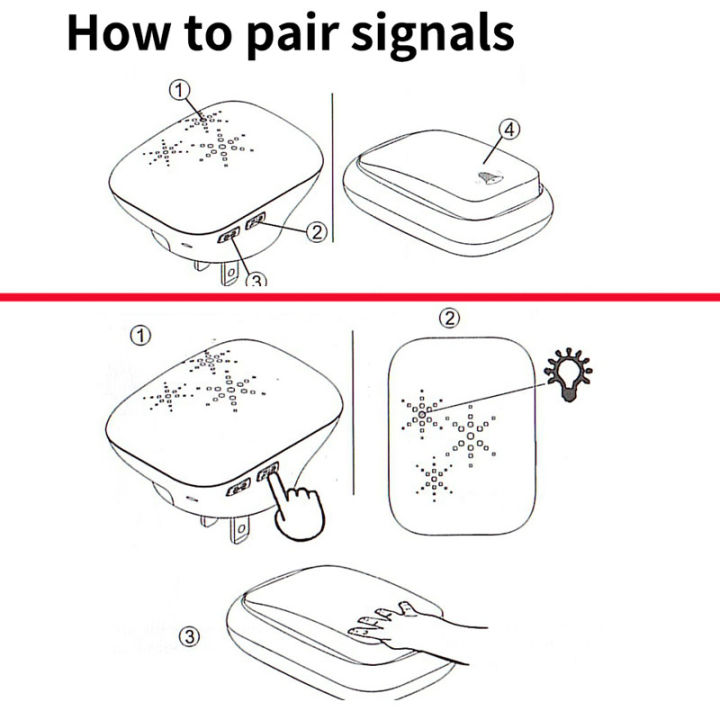 How to pair signals

①
④
②
③

①
②
③