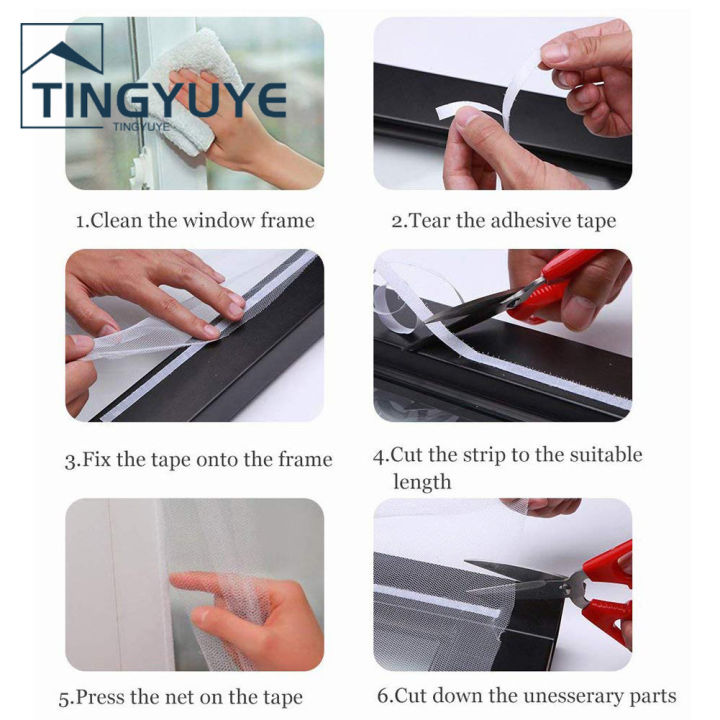 TINGYUYE
TINGYUYE

1.Clean the window frame

2.Tear the adhesive tape

3.Fix the tape onto the frame

4.Cut the strip to the suitable length

5.Press the net on the tape

6.Cut down the unesserary parts