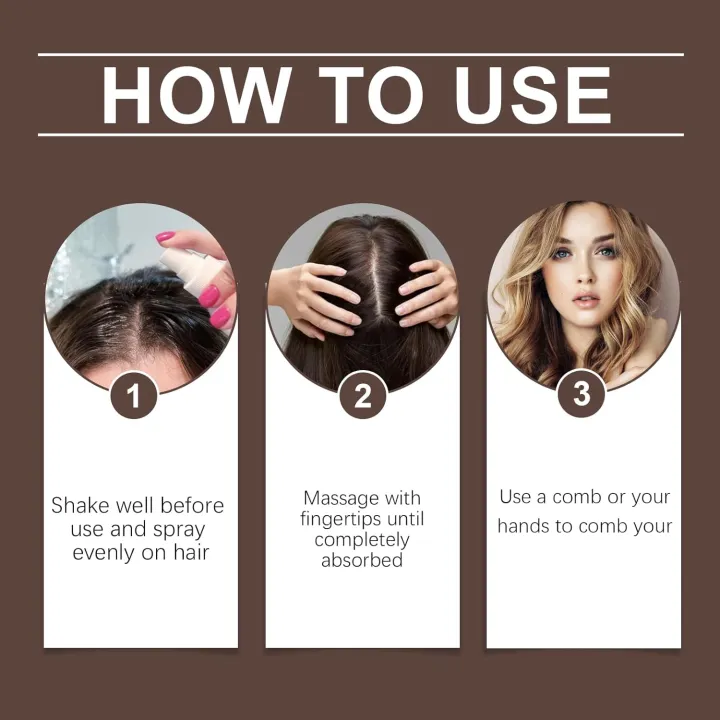 HOW TO USE

1

Shake well before use and spray evenly on hair

2

Massage with fingertips until completely absorbed

3

Use a comb or your hands to comb your