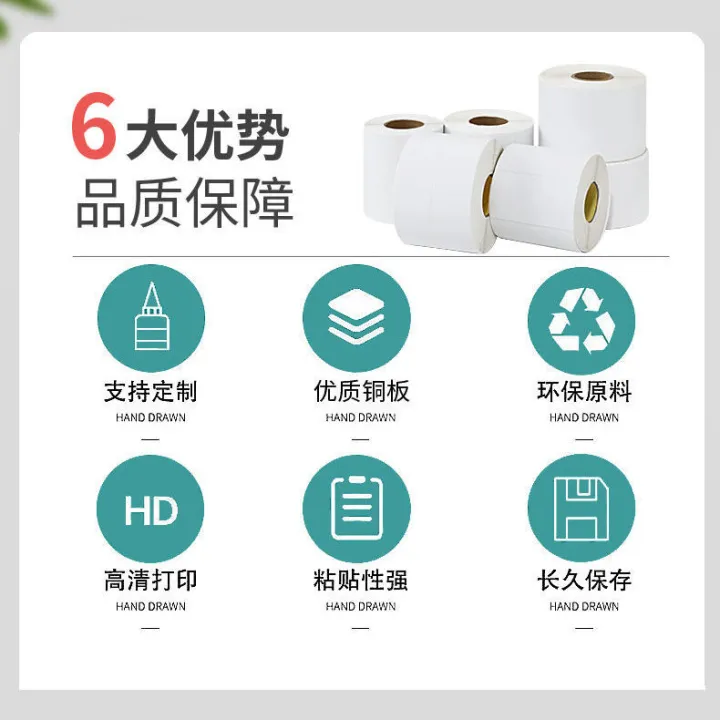 6 大优势
品质保障

支持定制
HAND DRAWN
—

优质铜板
HAND DRAWN
—

环保原料
HAND DRAWN
—

HD

高清打印
HAND DRAWN
—

粘贴性强
HAND DRAWN
—

长久保存
HAND DRAWN
—